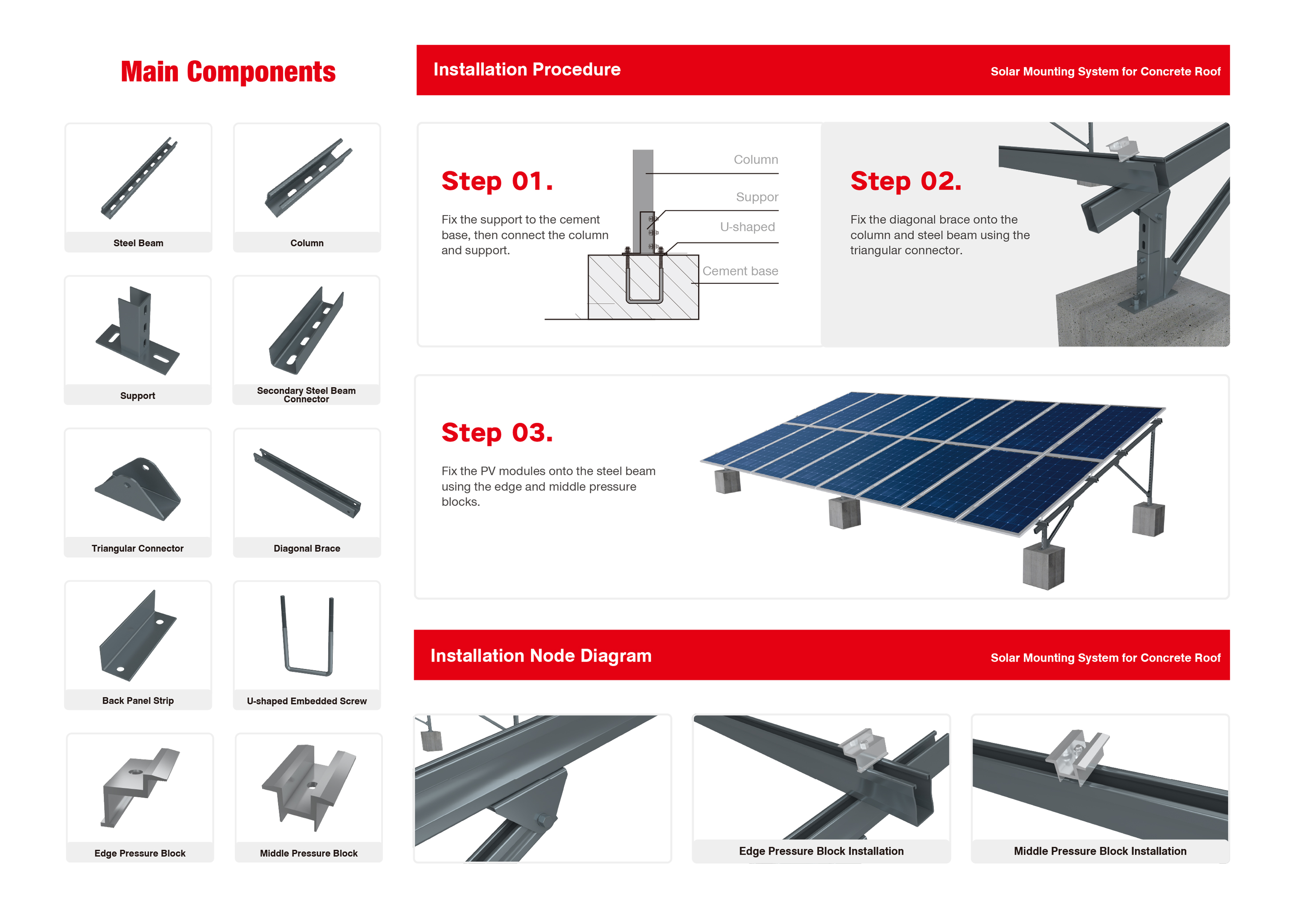 Main Components

Steel Beam

Column

Support

Secondary Steel Beam Connector

Triangular Connector

Diagonal Brace

Back Panel Strip

U-shaped Embedded Screw

Edge Pressure Block

Middle Pressure Block

Installation Procedure

Solar Mounting System for Concrete Roof

Step 01.

Fix the support to the cement base, then connect the column and support.

Column

Suppor

U-shaped

Cement base

Step 02.

Fix the diagonal brace onto the column and steel beam using the triangular connector.

Step 03.

Fix the PV modules onto the steel beam using the edge and middle pressure blocks.

Installation Node Diagram

Solar Mounting System for Concrete Roof

Edge Pressure Block Installation

Middle Pressure Block Installation